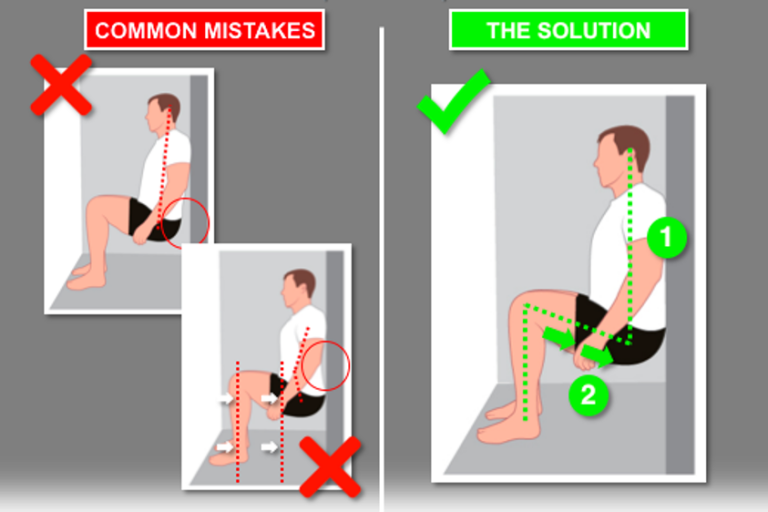 COMMON MISTAKES

THE SOLUTION

1

2